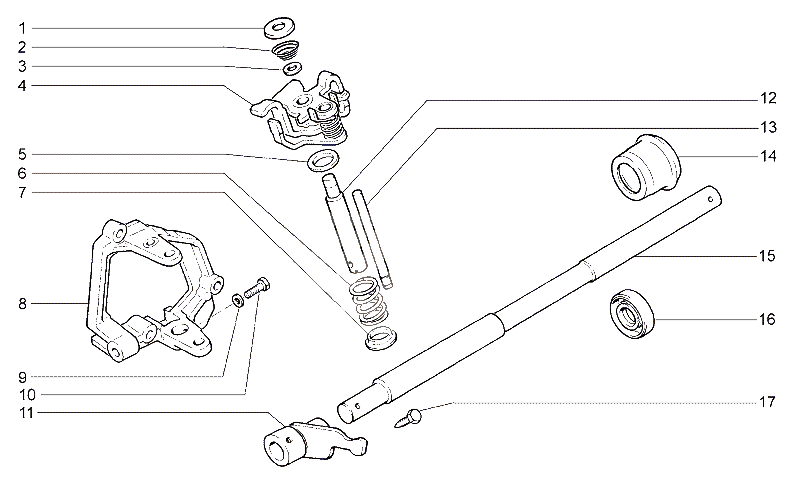 1
2
3
4
5
6
7
8
9
10
11
12
13
14
15
16
17