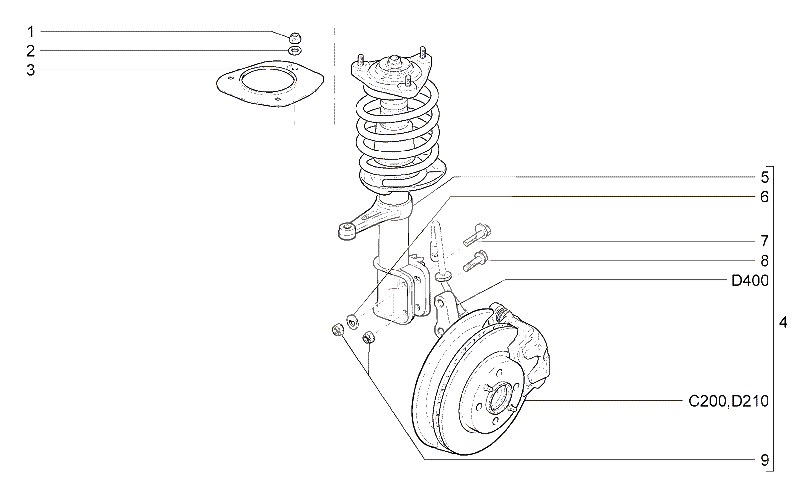 1
2
3
5
6
7
8
D400
4
C200,D210
9