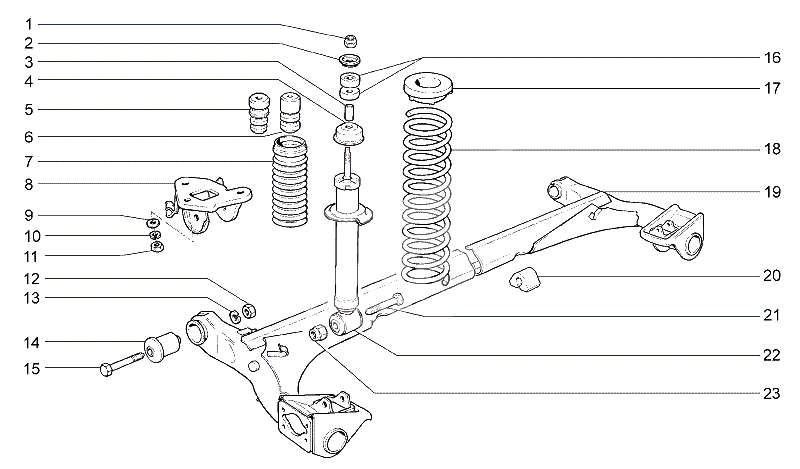 1
2
3
4
5
6
7
8
9
10
11
12
13
14
15
16
17
18
19
20
21
22
23