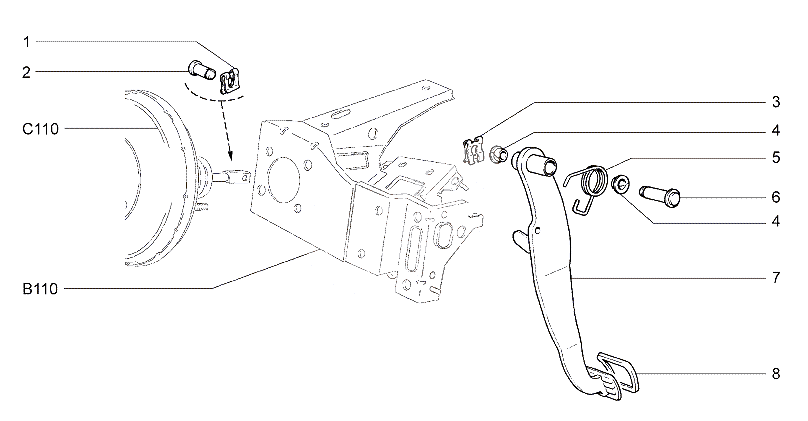 1
2
C110
B110
3
4
5
6
4
7
8