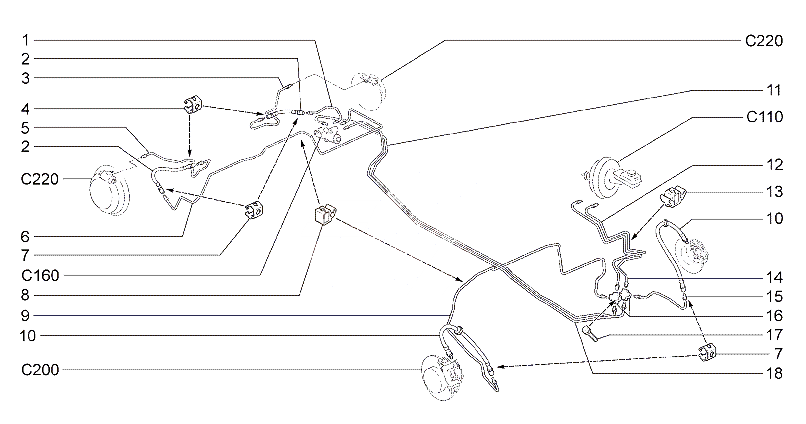 1
2
3
4
5
2
C220
6
7
C160
8
9
10
C200
C220
11
C110
12
13
10
14
15
16
17
7
18