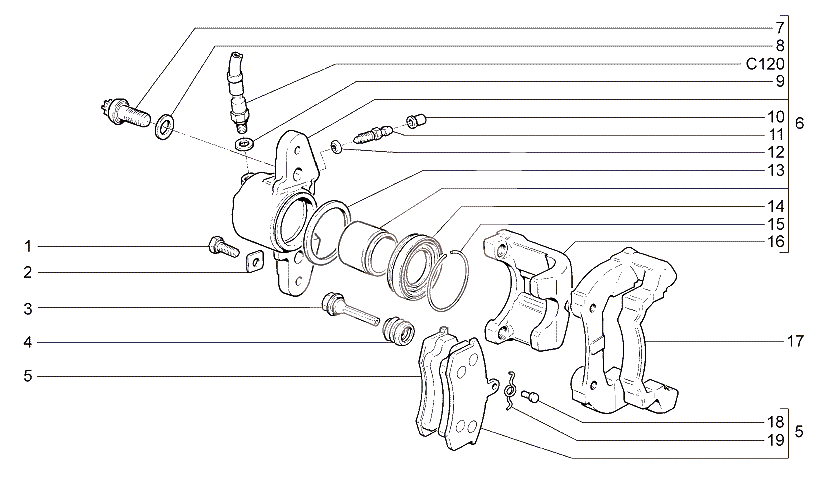 7
8
C120
9
10
11
12
13
14
15
16
6
1
2
3
4
5
17
18
19
5