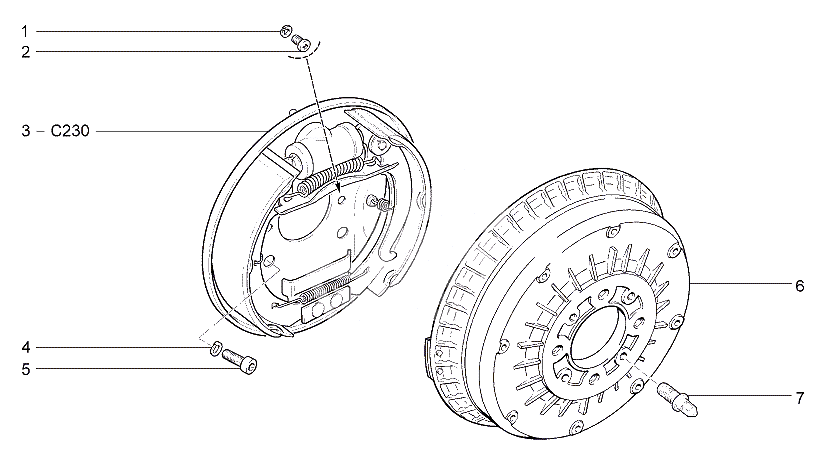 1
2
3 – C230
4
5
6
7