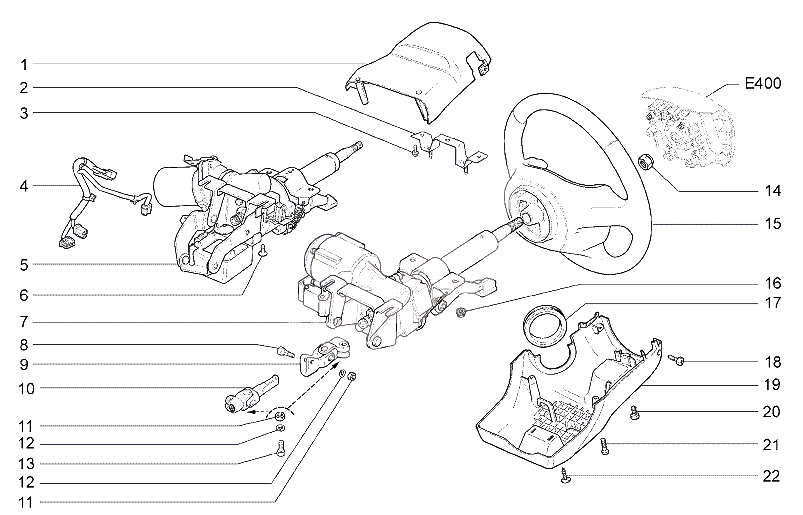 1
2
3
4
5
6
7
8
9
10
11
12
13
12
11
E400
14
15
16
17
18
19
20
21
22