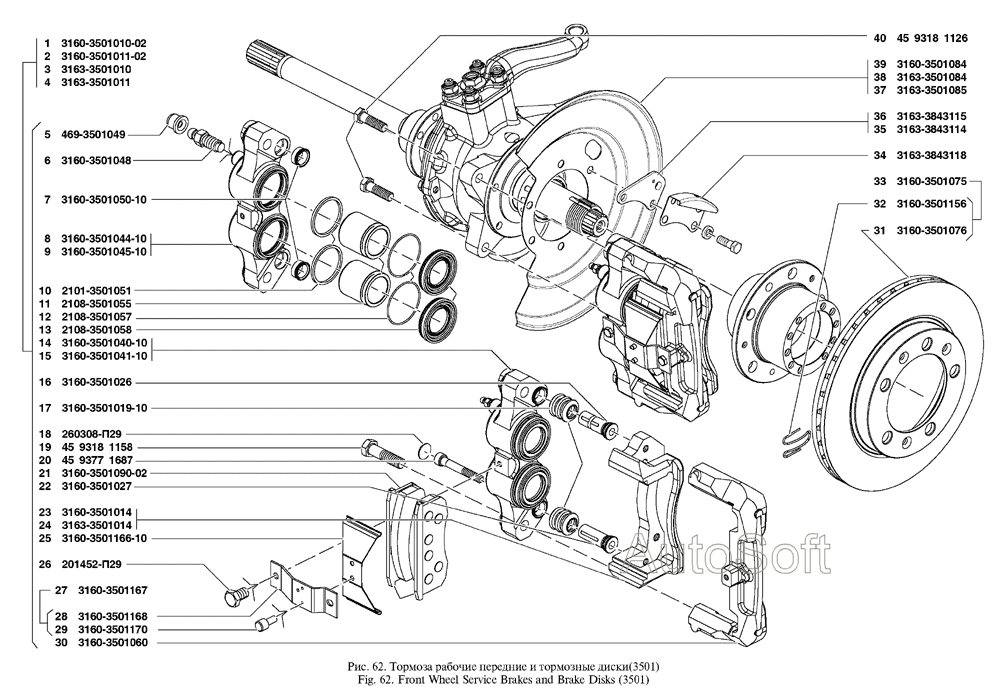 1 3160-3501010-02
2 3160-3501011-02
3 3163-3501010
4 3163-3501011

5 469-3501049
6 3160-3501048
7 3160-3501050-10
8 3160-3501044-10
9 3160-3501045-10
10 2101-3501051
11 2108-3501055
12 2108-3501057
13 2108-3501058
14 3160-3501040-10
15 3160-3501041-10
16 3160-3501026
17 3160-3501019-10
18 260308-П29
19 45 9318 1158
20 45 9377 1687
21 3160-3501090-02
22 3160-3501027
23 3160-3501014
24 3163-3501014
25 3160-3501166-10
26 201452-П29
27 3160-3501167
28 3160-3501168
29 3160-3501170
30 3160-3501060

40 45 9318 1126
39 3160-3501084
38 3163-3501084
37 3163-3501085
36 3163-3843115
35 3163-3843114
34 3163-3843118
33 3160-3501075
32 3160-3501156
31 3160-3501076

AutoSoft

Рис. 62. Тормоза рабочие передние и тормозные диски(3501)
Fig. 62. Front Wheel Service Brakes and Brake Disks (3501)