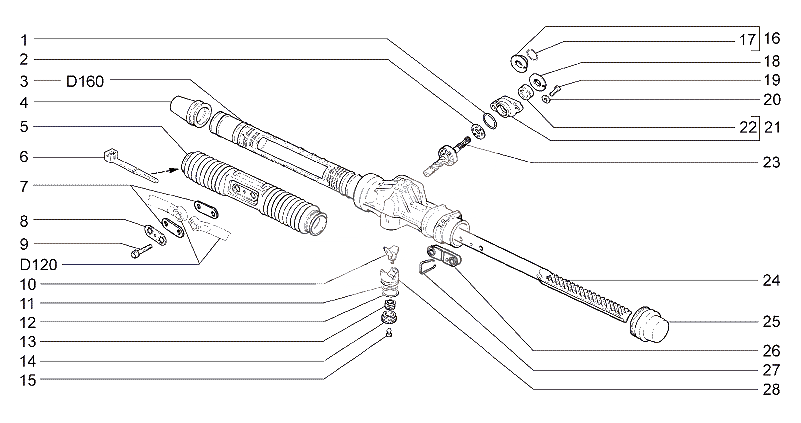 1
2
3 D160
4
5
6
7
8
9
D120
10
11
12
13
14
15
17 16
18
19
20
22 21
23
24
25
26
27
28