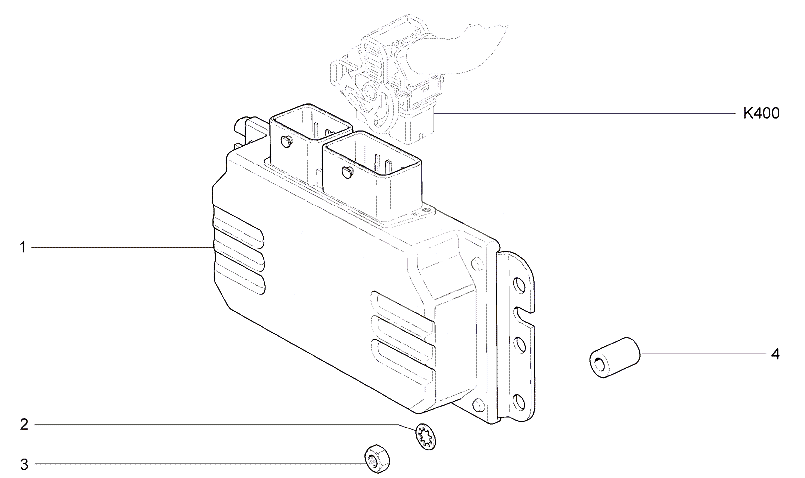 K400

1

4

2

3