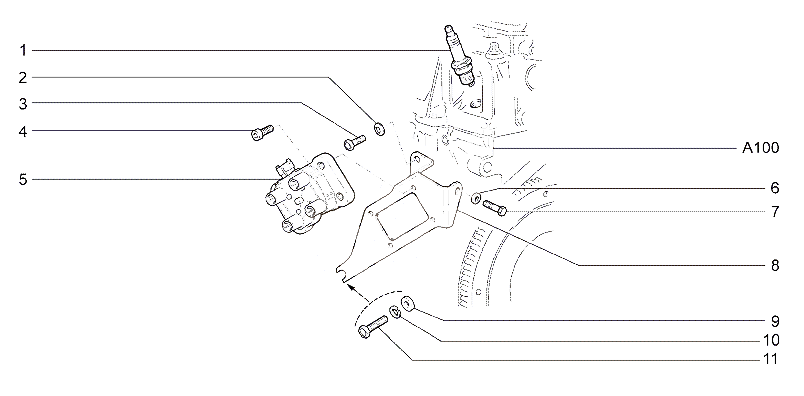 1
2
3
4
5
A100
6
7
8
9
10
11