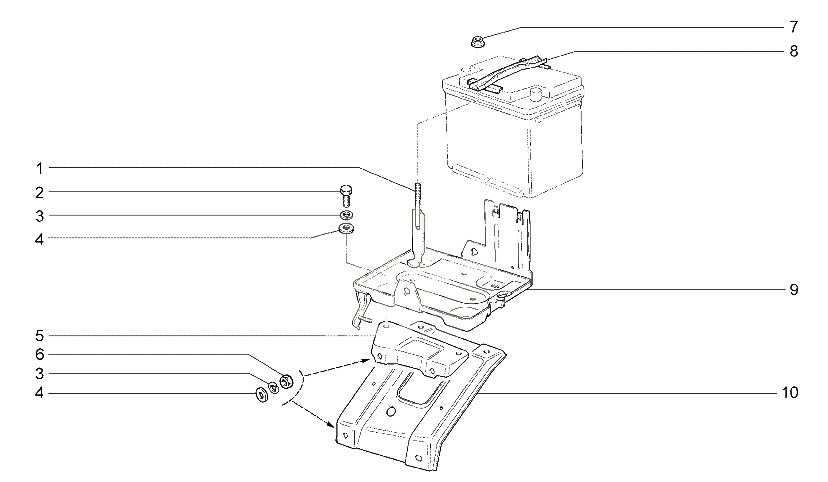 7
8
1
2
3
4
9
5
6
3
4
10