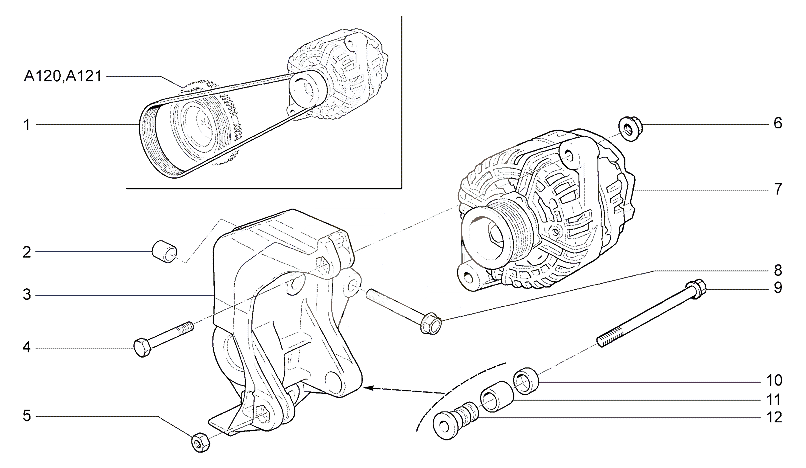 A120,A121
1
2
3
4
5
6
7
8
9
10
11
12