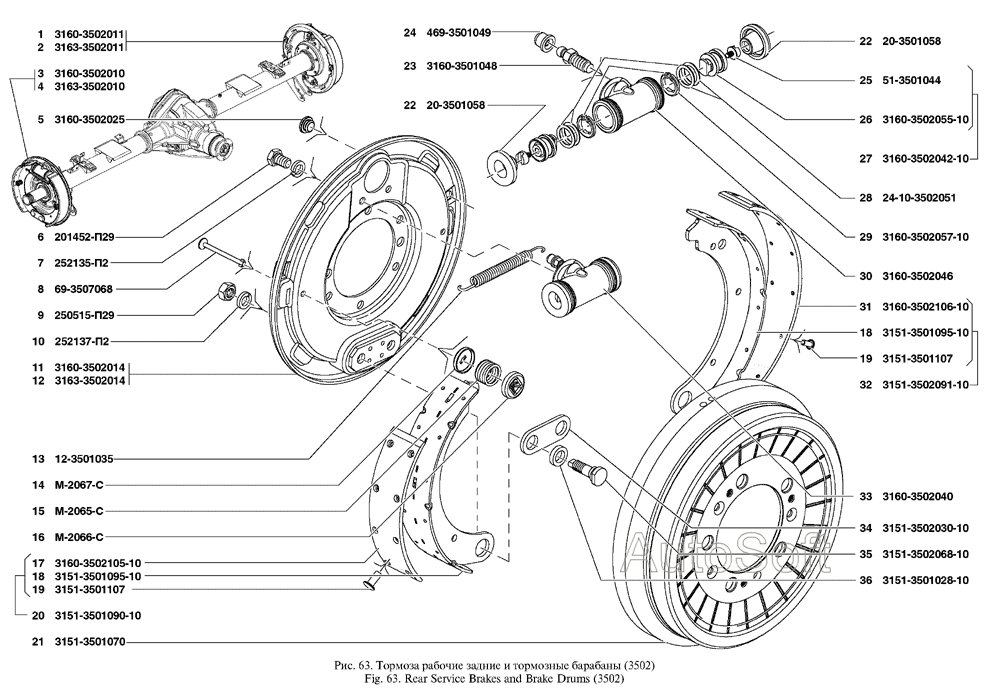 1 3160-3502011
2 3163-3502011
3 3160-3502010
4 3163-3502010
5 3160-3502025
6 201452-П29
7 252135-П2
8 69-3507068
9 250515-П29
10 252137-П2
11 3160-3502014
12 3163-3502014
13 12-3501035
14 М-2067-С
15 М-2065-С
16 М-2066-С
17 3160-3502105-10
18 3151-3501095-10
19 3151-3501107
20 3151-3501090-10
21 3151-3501070

24 469-3501049
23 3160-3501048
22 20-3501058

22 20-3501058
25 51-3501044
26 3160-3502055-10
27 3160-3502042-10
28 24-10-3502051
29 3160-3502057-10
30 3160-3502046
31 3160-3502106-10
18 3151-3501095-10
19 3151-3501107
32 3151-3502091-10
33 3160-3502040
34 3151-3502030-10
35 3151-3502068-10
36 3151-3501028-10

AutoSoft

Рис. 63. Тормоза рабочие задние и тормозные барабаны (3502)
Fig. 63. Rear Service Brakes and Brake Drums (3502)