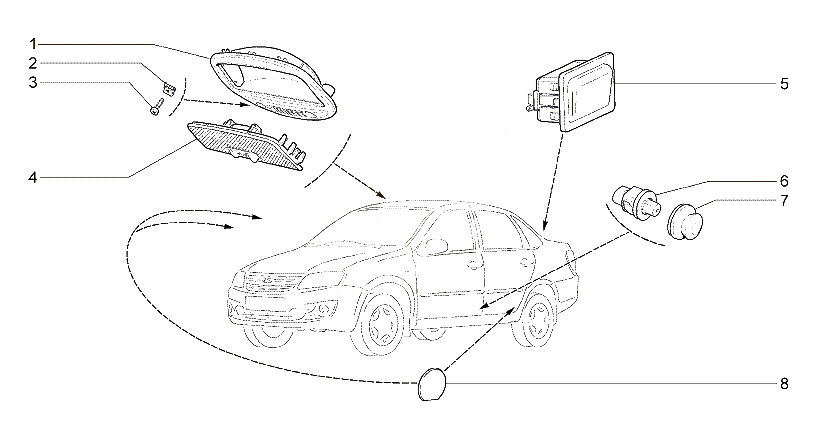 1
2
3
4
5
6
7
8