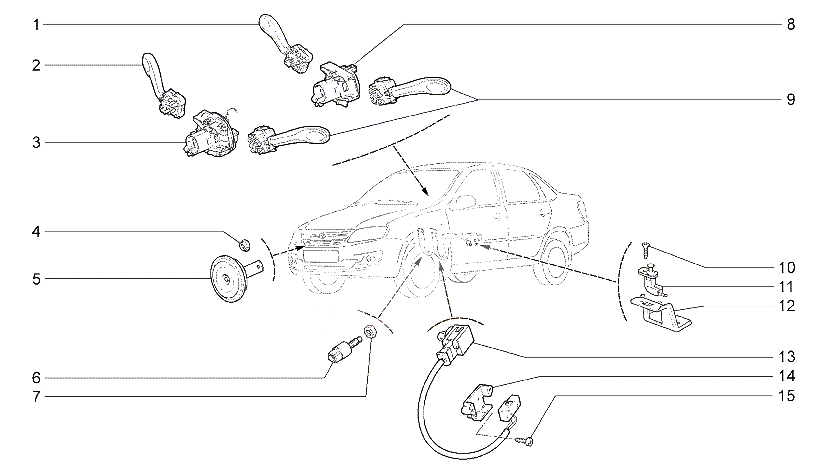 1
2
3
4
5
6
7
8
9
10
11
12
13
14
15