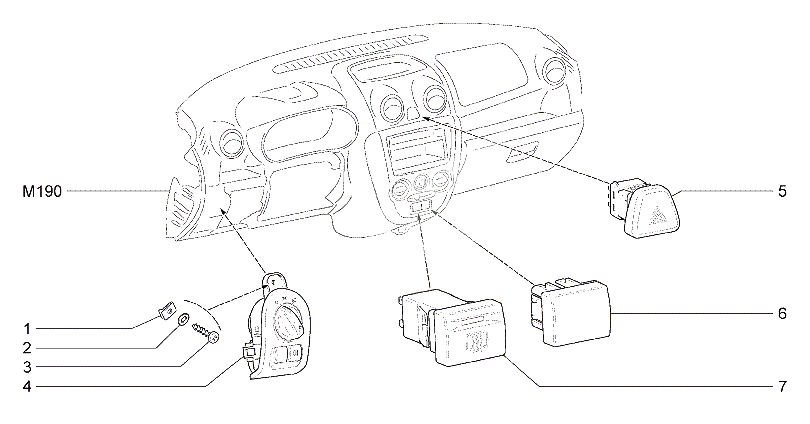 M190

1
2
3
4

5

6

7