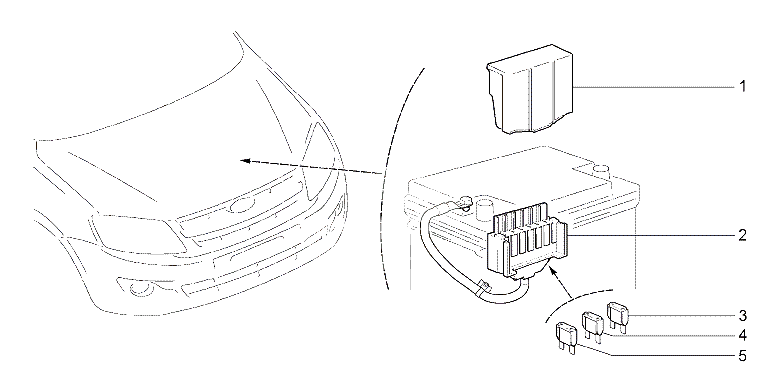 1
2
3
4
5