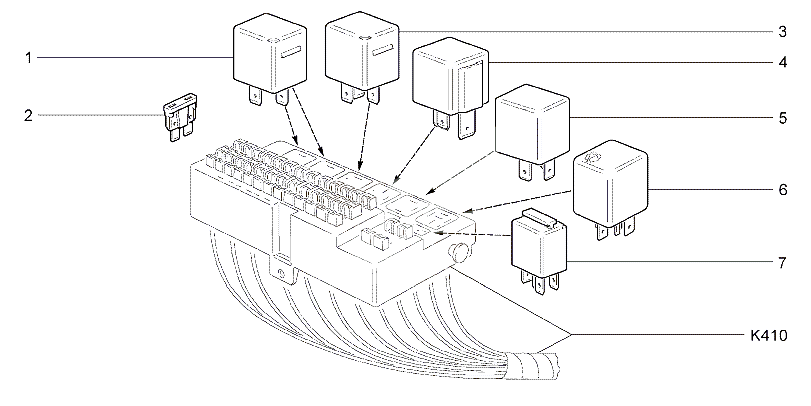 1
2
3
4
5
6
7
K410