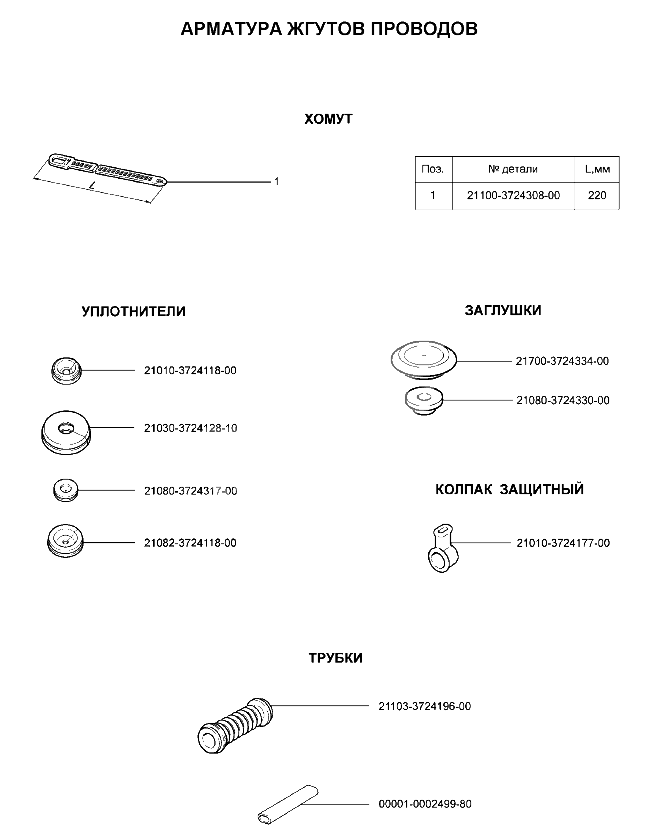 АРМАТУРА ЖГУТОВ ПРОВОДОВ

ХОМУТ

L

1

| Поз. | № детали | L,мм |
|---|---|---|
| 1 | 21100-3724308-00 | 220 |

УПЛОТНИТЕЛИ

21010-3724118-00

21030-3724128-10

21080-3724317-00

21082-3724118-00

ЗАГЛУШКИ

21700-3724334-00

21080-3724330-00

КОЛПАК ЗАЩИТНЫЙ

21010-3724177-00

ТРУБКИ

21103-3724196-00

00001-0002499-80