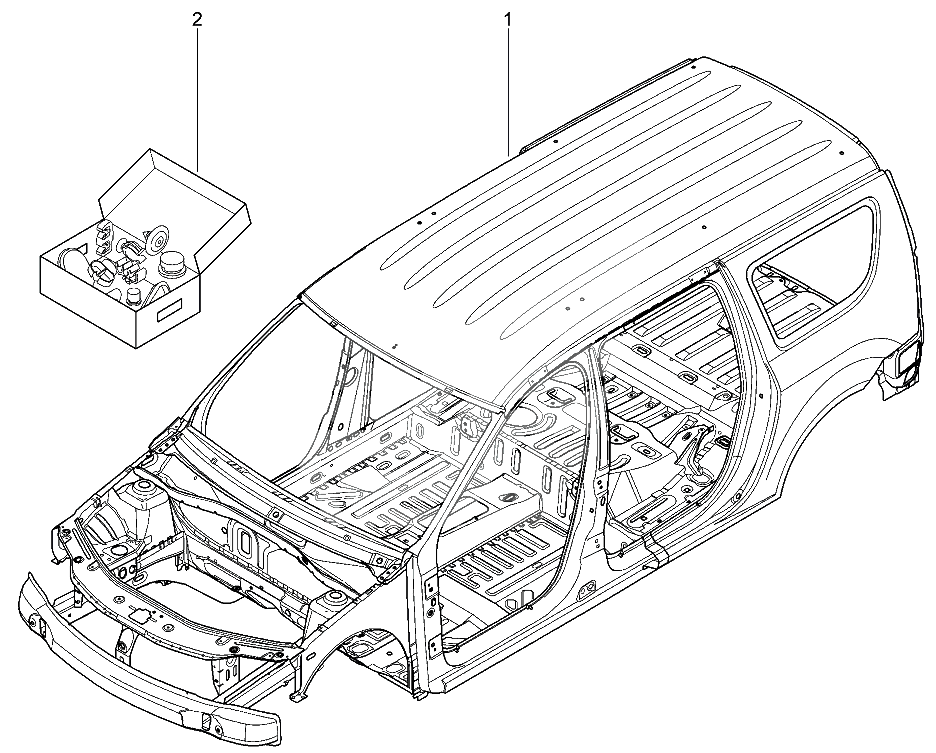 2
1