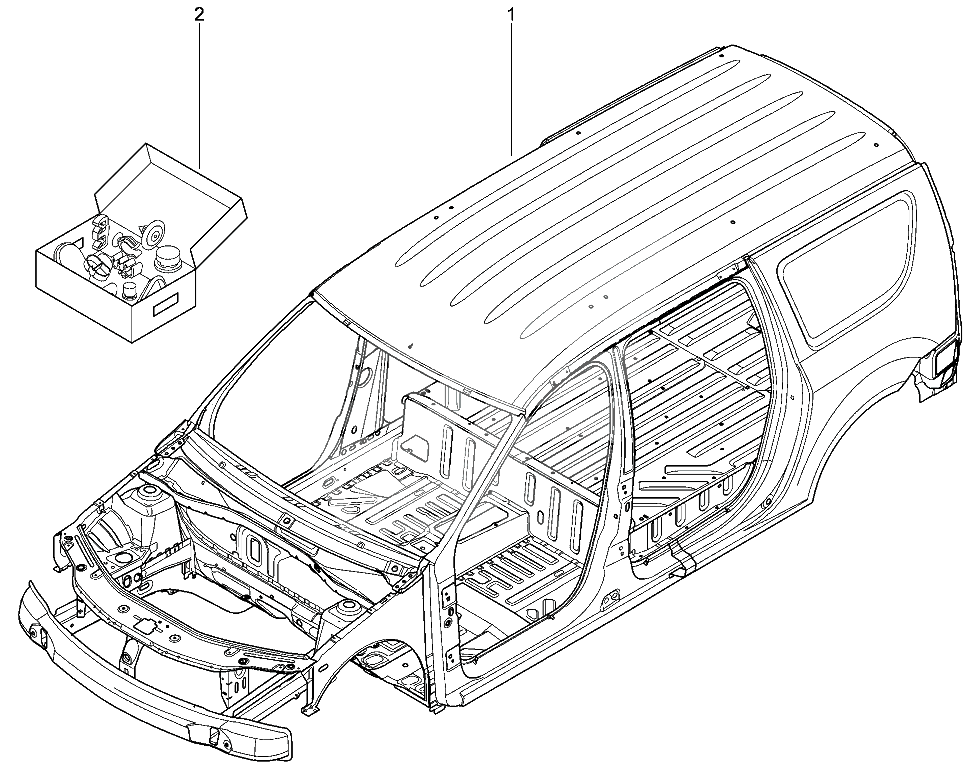 2

1