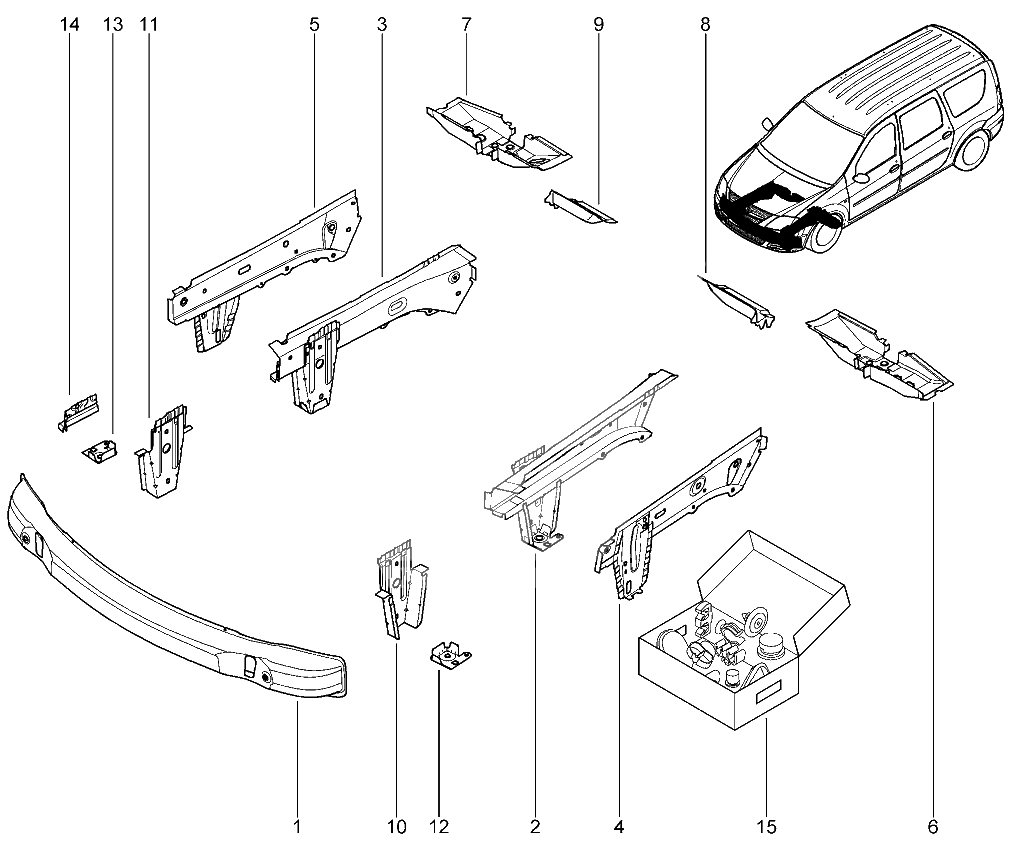 14
13
11
5
3
7
9
8
1
10
12
2
4
15
6