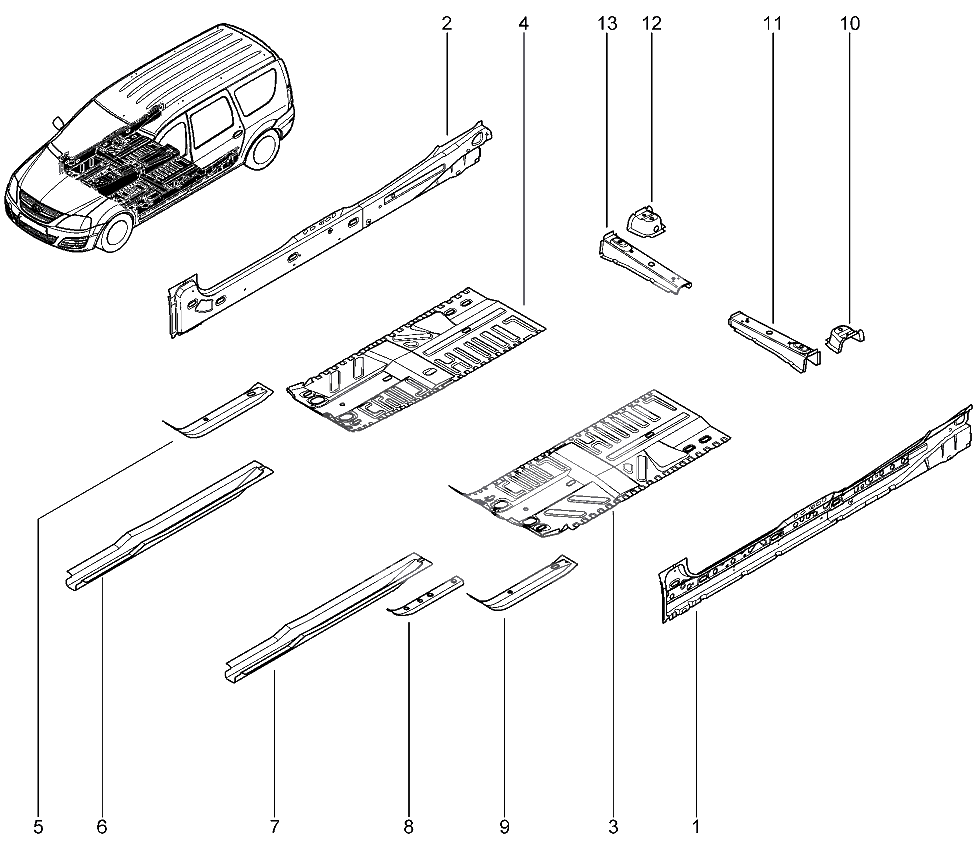 2
4
13
12
11
10
5
6
7
8
9
3
1