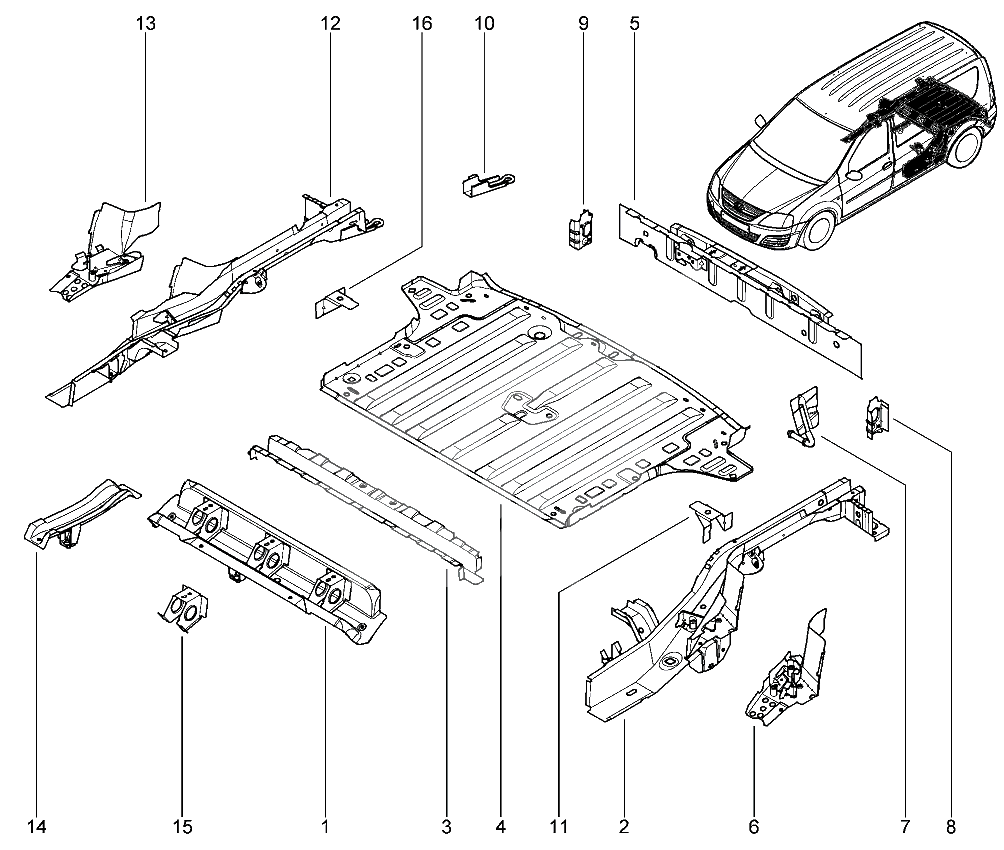 13
12
16
10
9
5
14
15
1
3
4
11
2
6
7
8