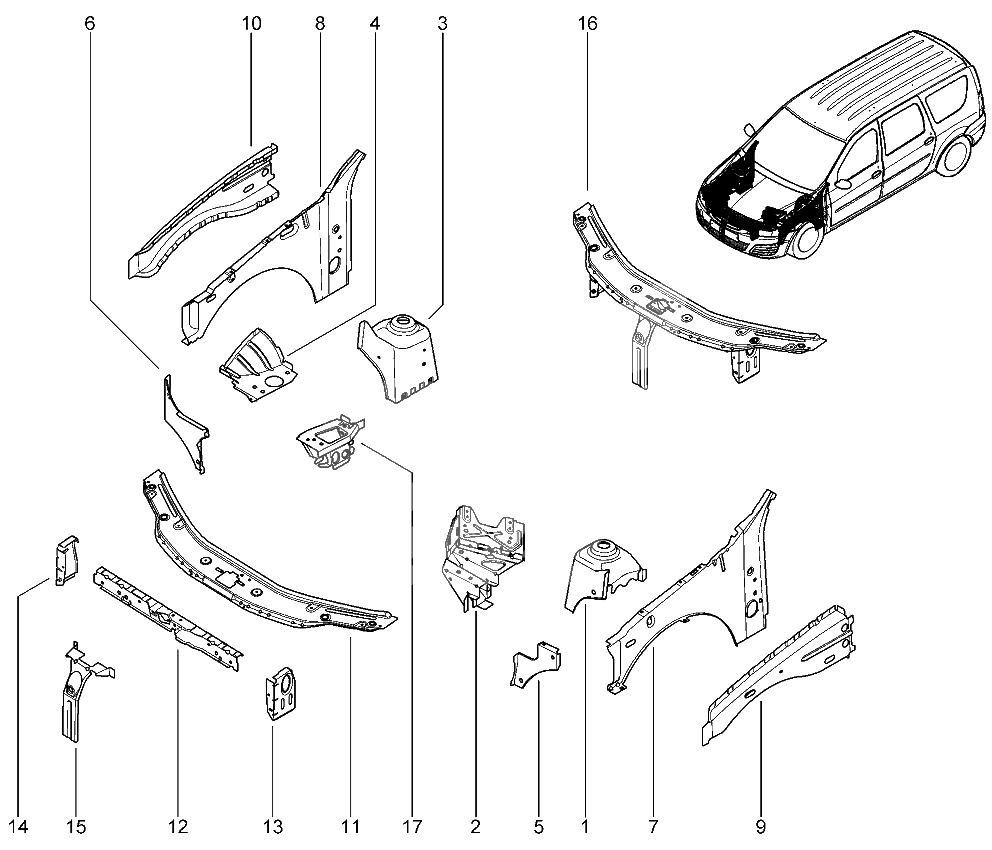 6
10
8
4
3
16
14
15
12
13
11
17
2
5
1
7
9