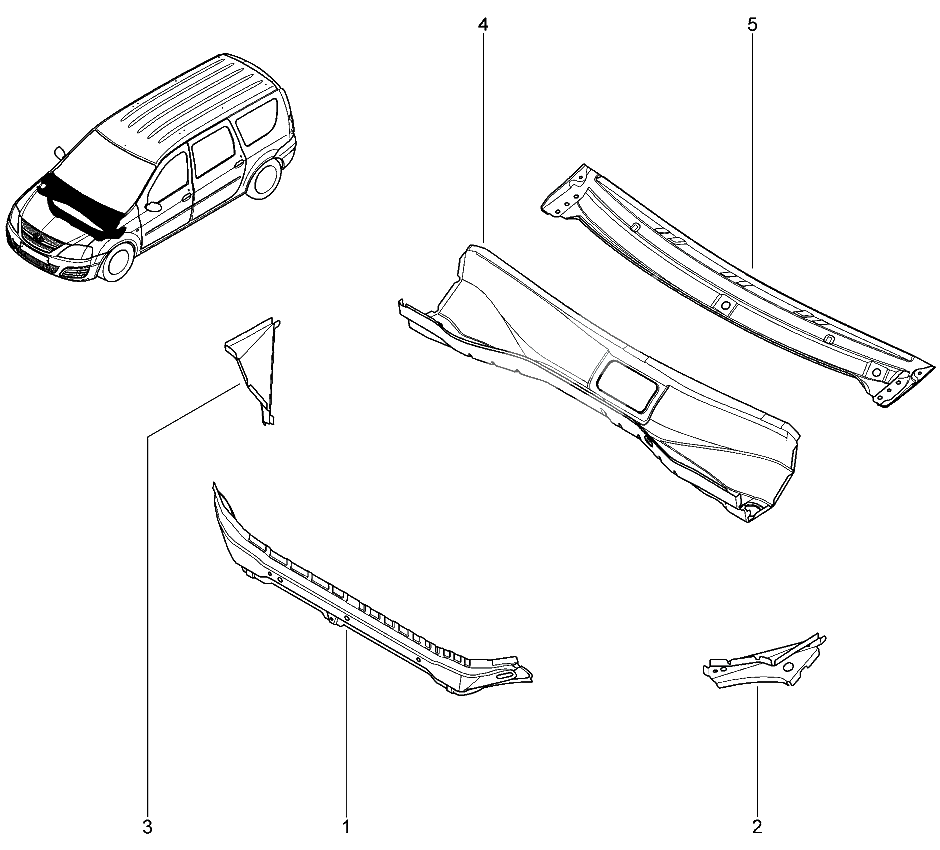 4
5
3
1
2