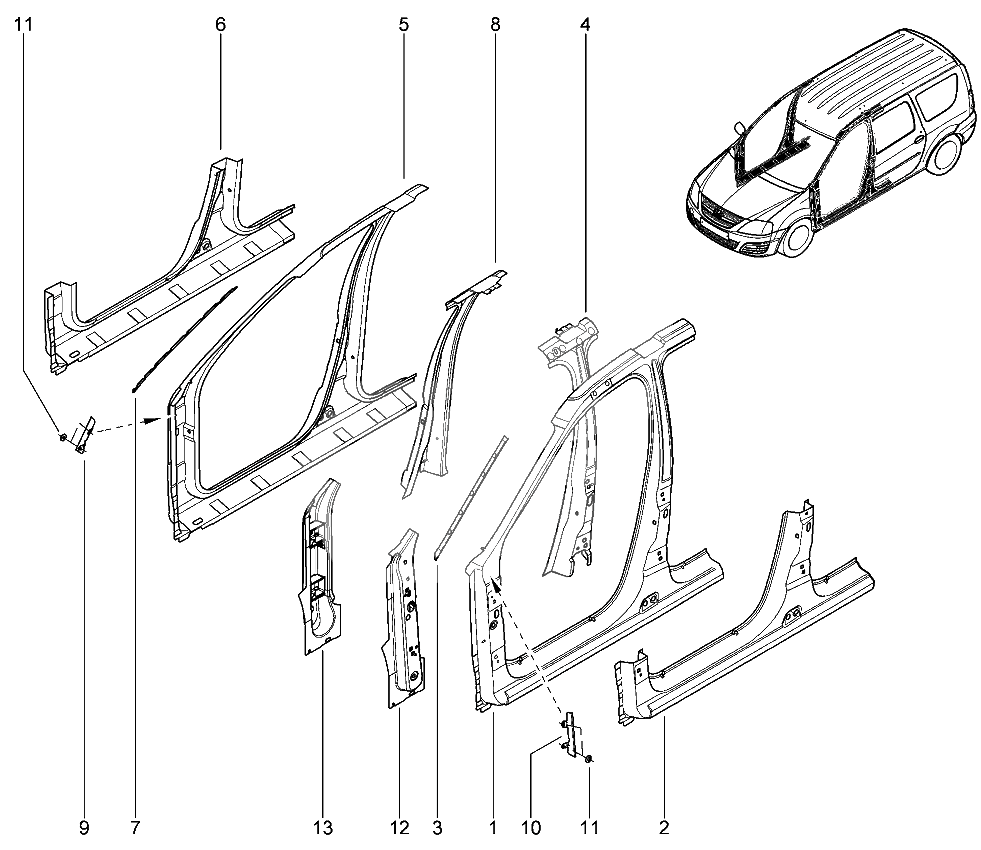 11
6
5
8
4
9
7
13
12
3
1
10
11
2