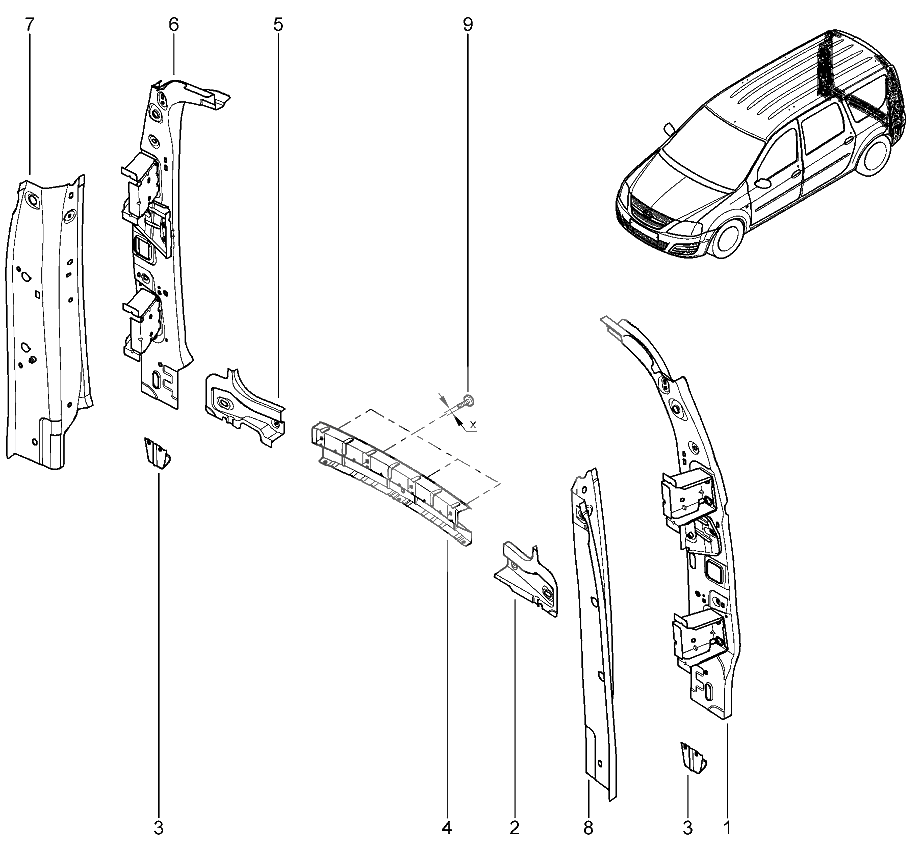 7
6
5
9
x
3
4
2
8
3
1