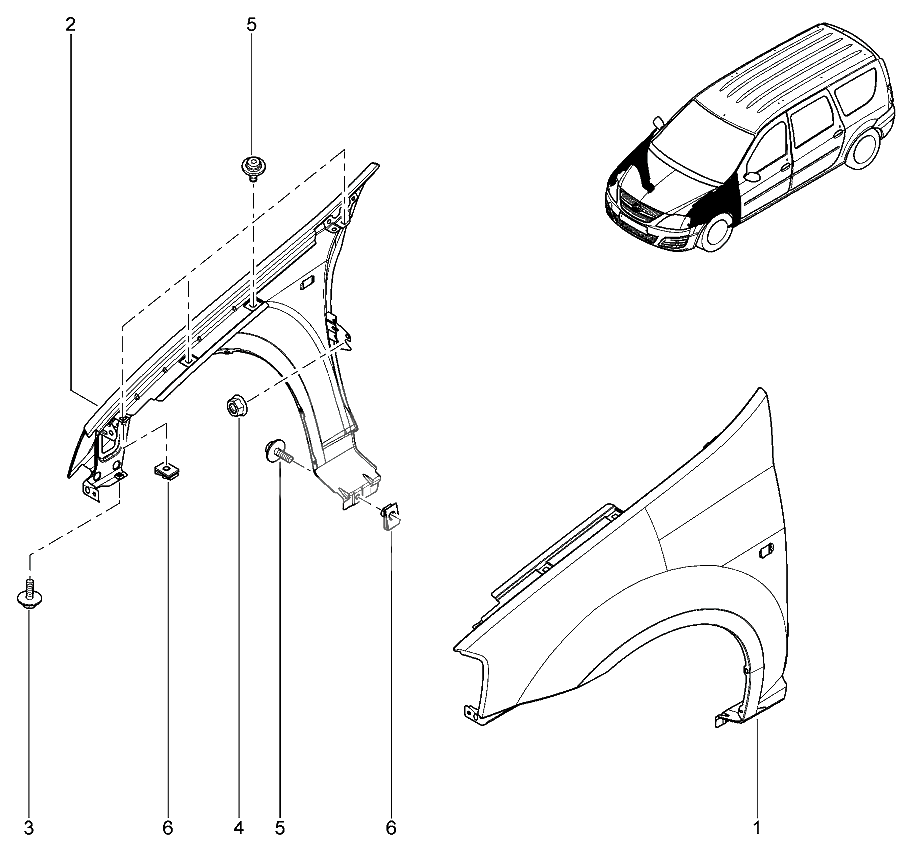 2
5
3
6
4
5
6
1