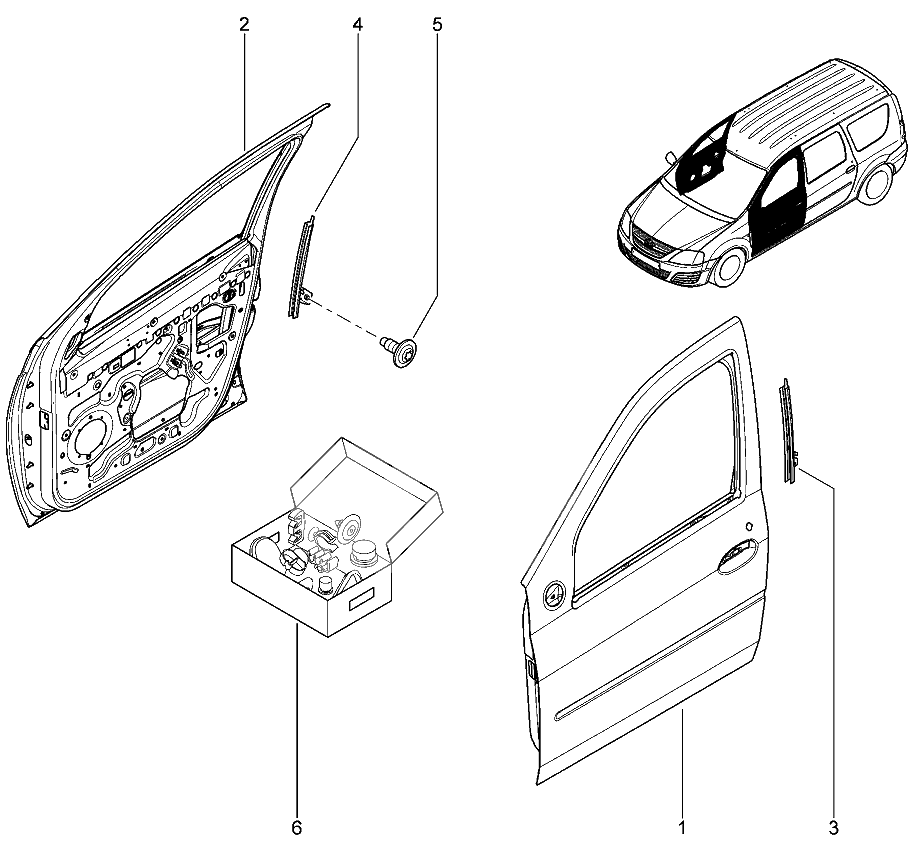 2
4
5
6
1
3