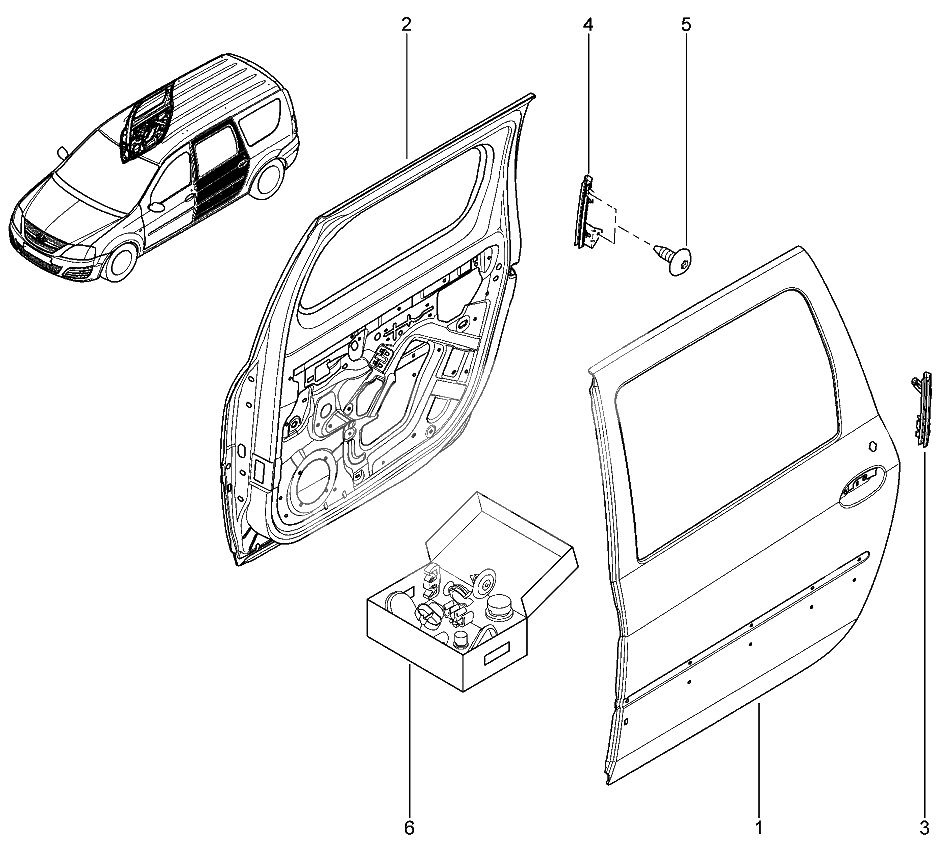 2
4
5
6
1
3