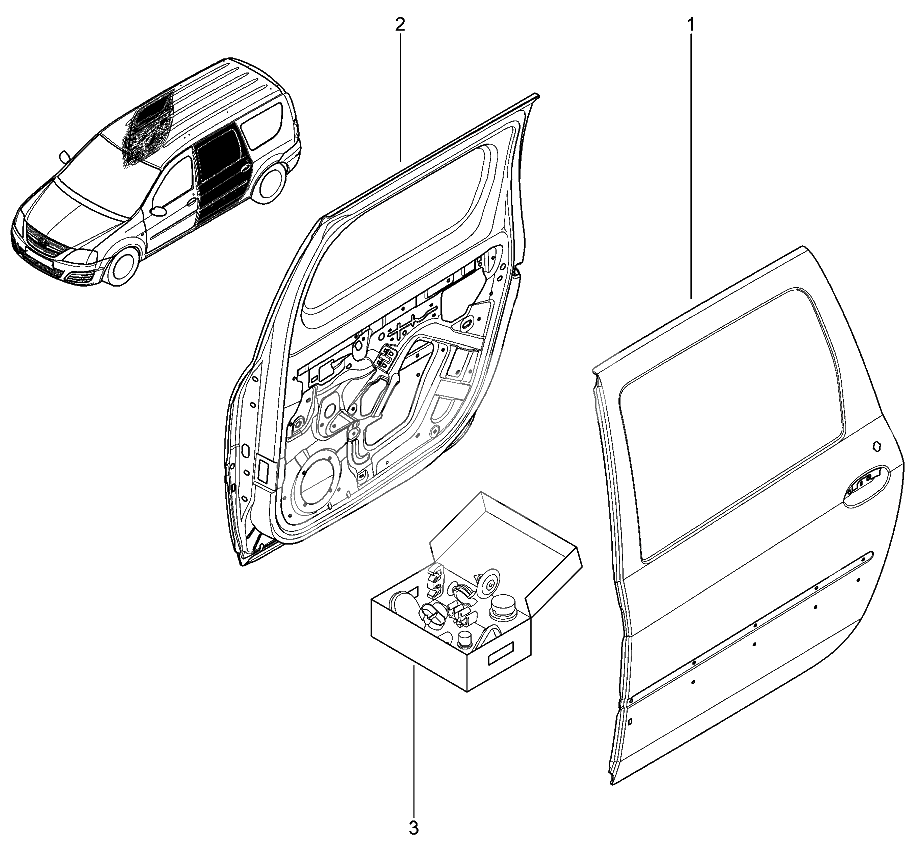 2
1
3