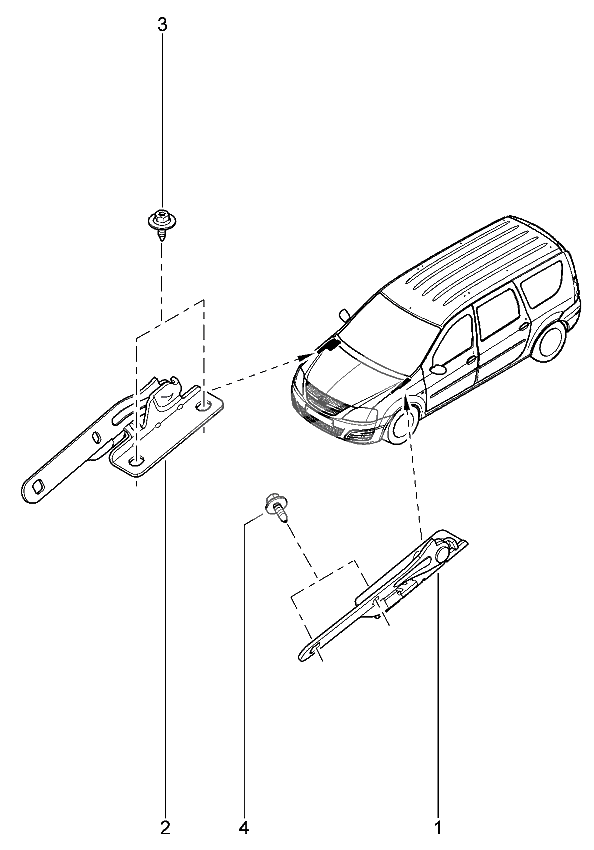 3

2

4

1