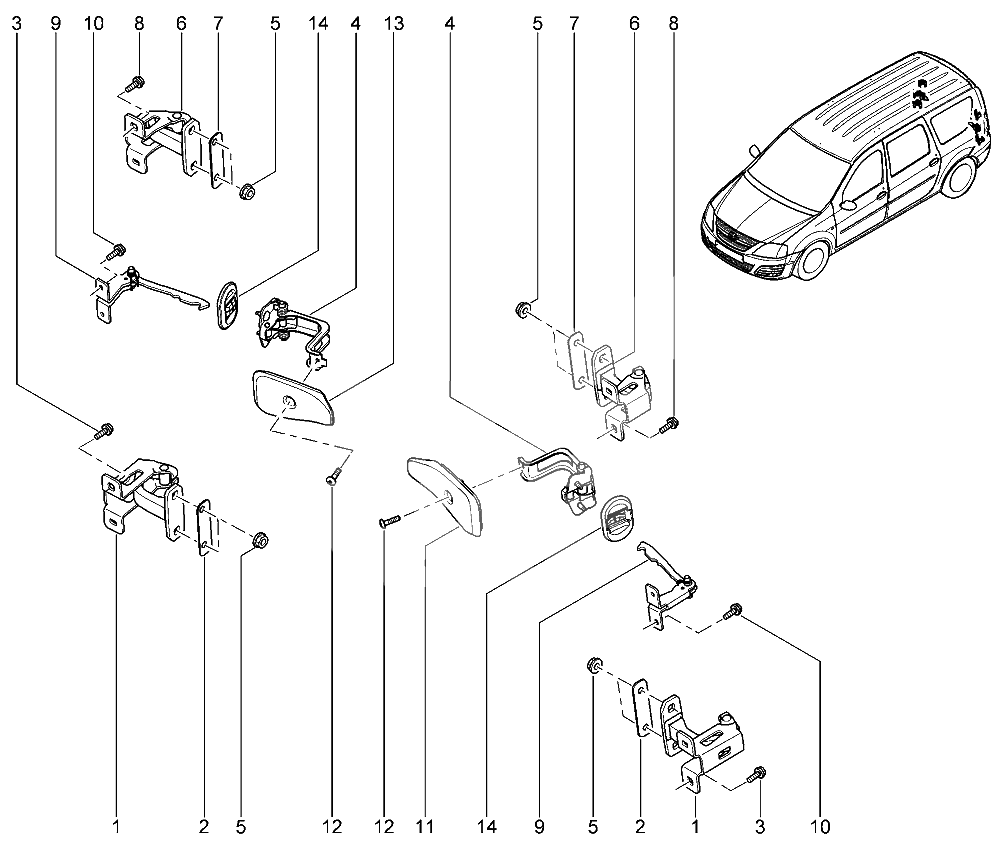 3 9 10 8 6 7 5 14 4 13 4 5 7 6 8

1 2 5 12 12 11 14 9 5 2 1 3 10