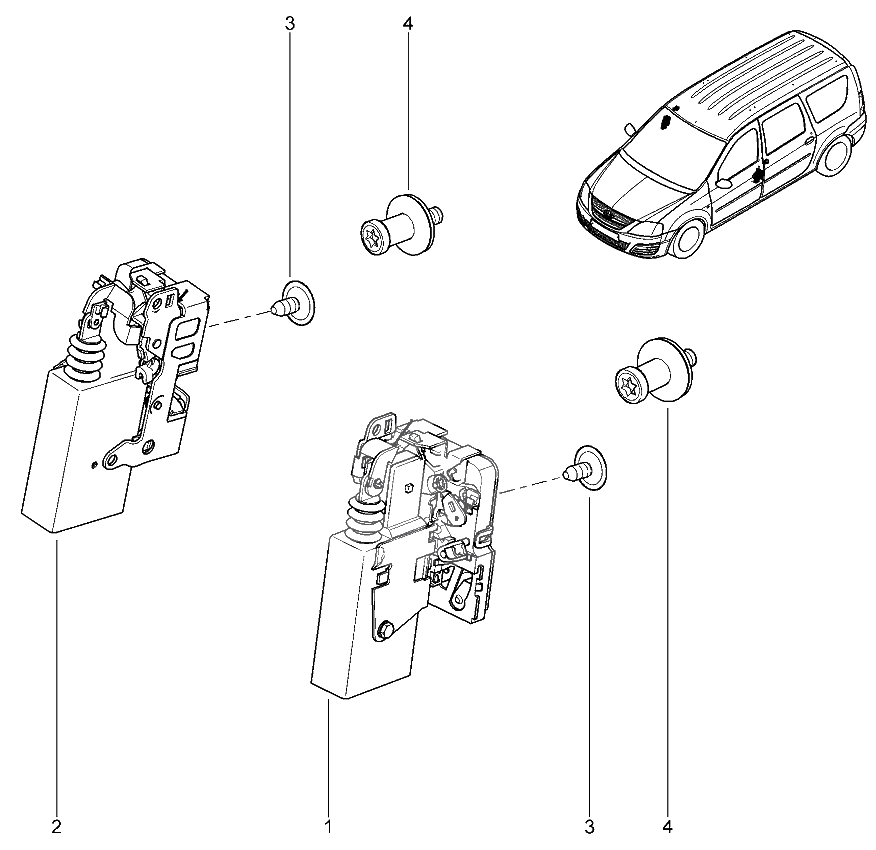 3
4
2
1
3
4