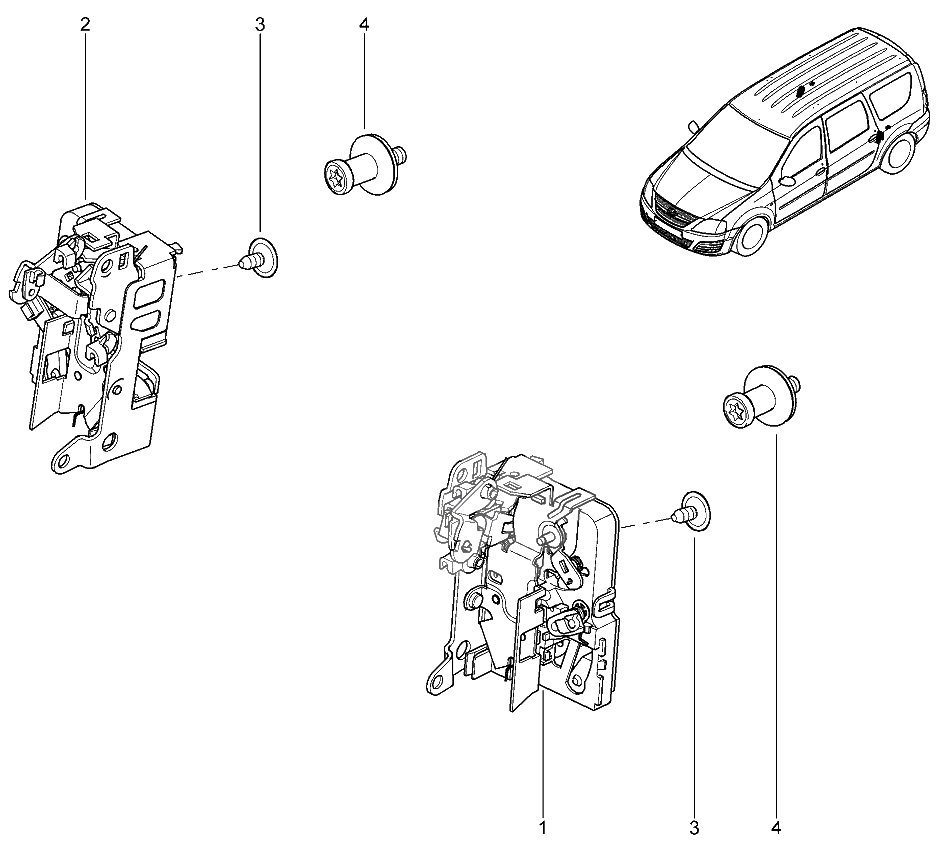 2
3
4
1
3
4