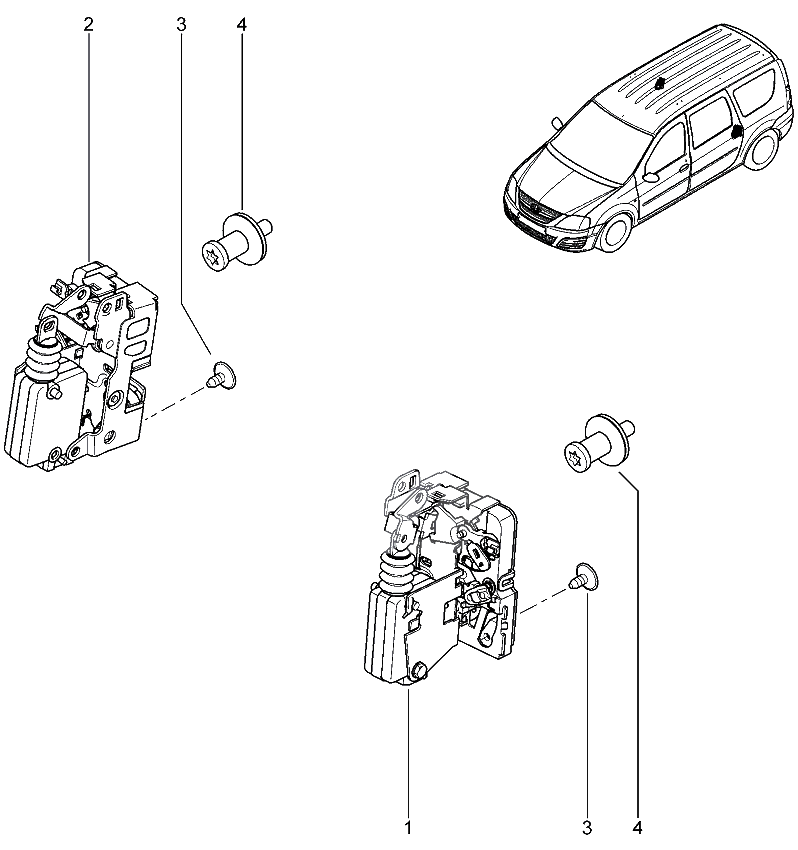 2
3
4
1
3
4