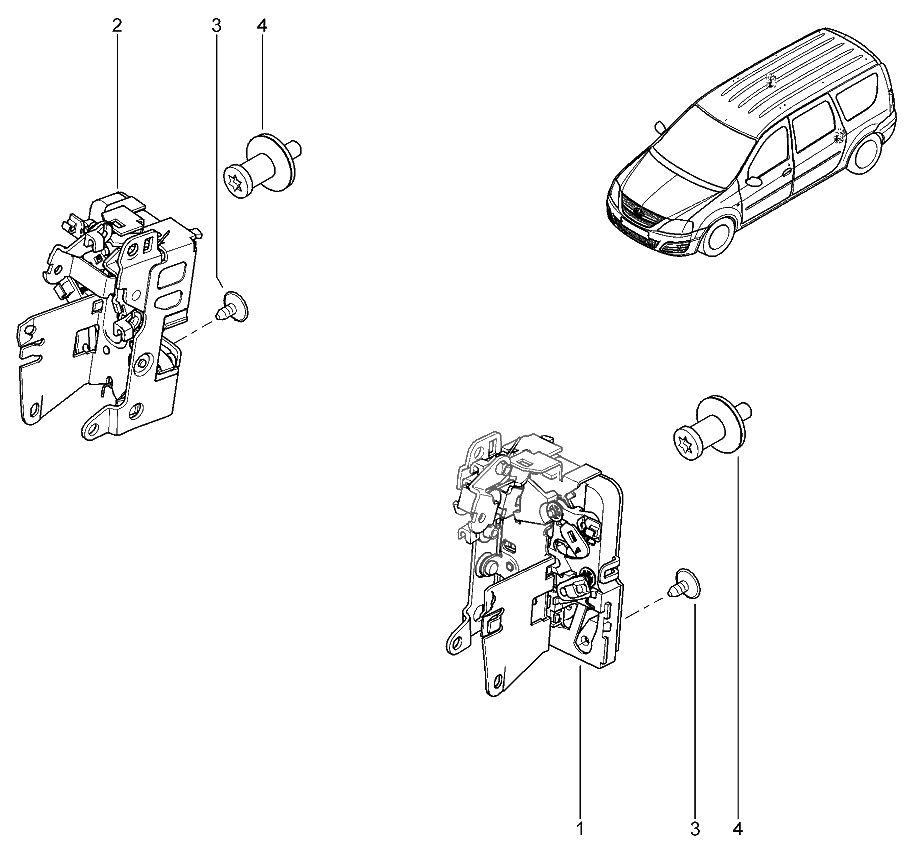 2
3
4
1
3
4