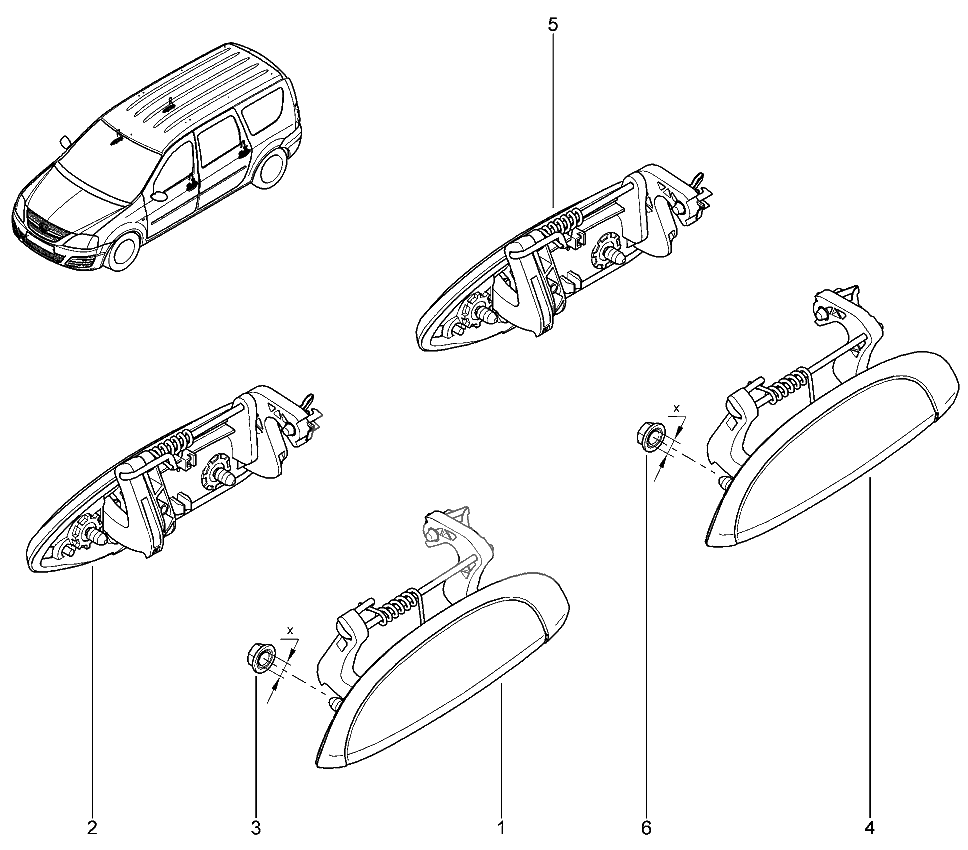 5

x

x

2

3

1

6

4