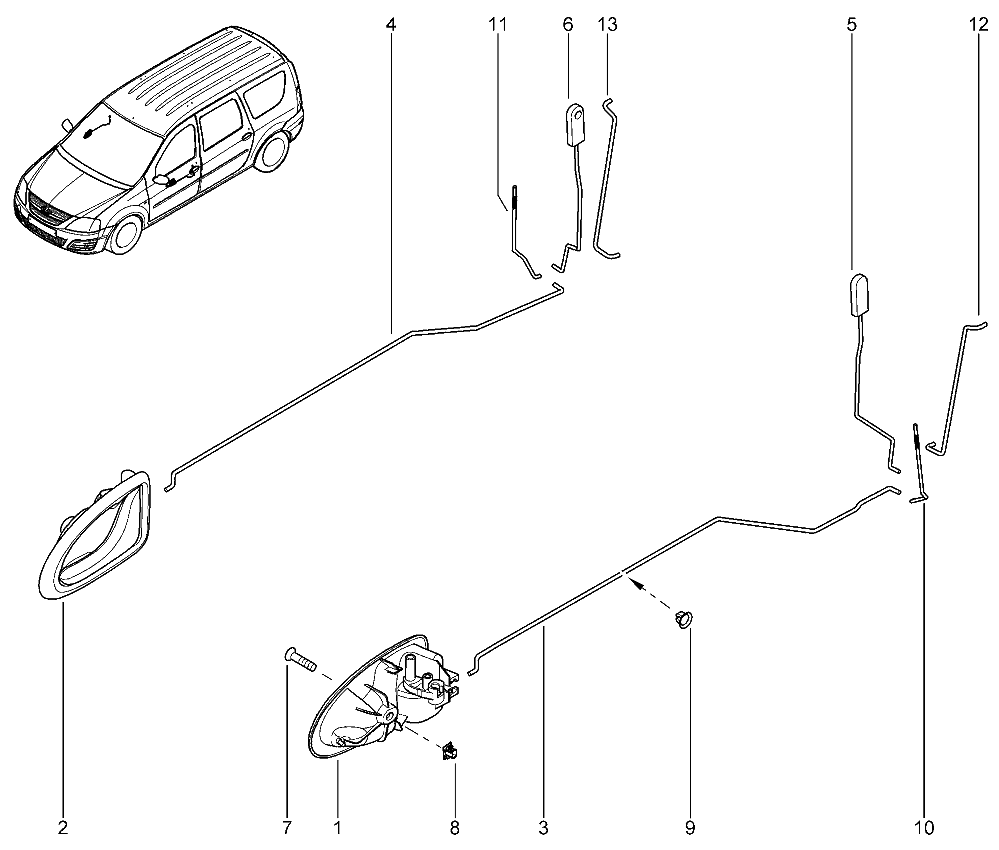 4
11
6
13
5
12
2
7
1
8
3
9
10