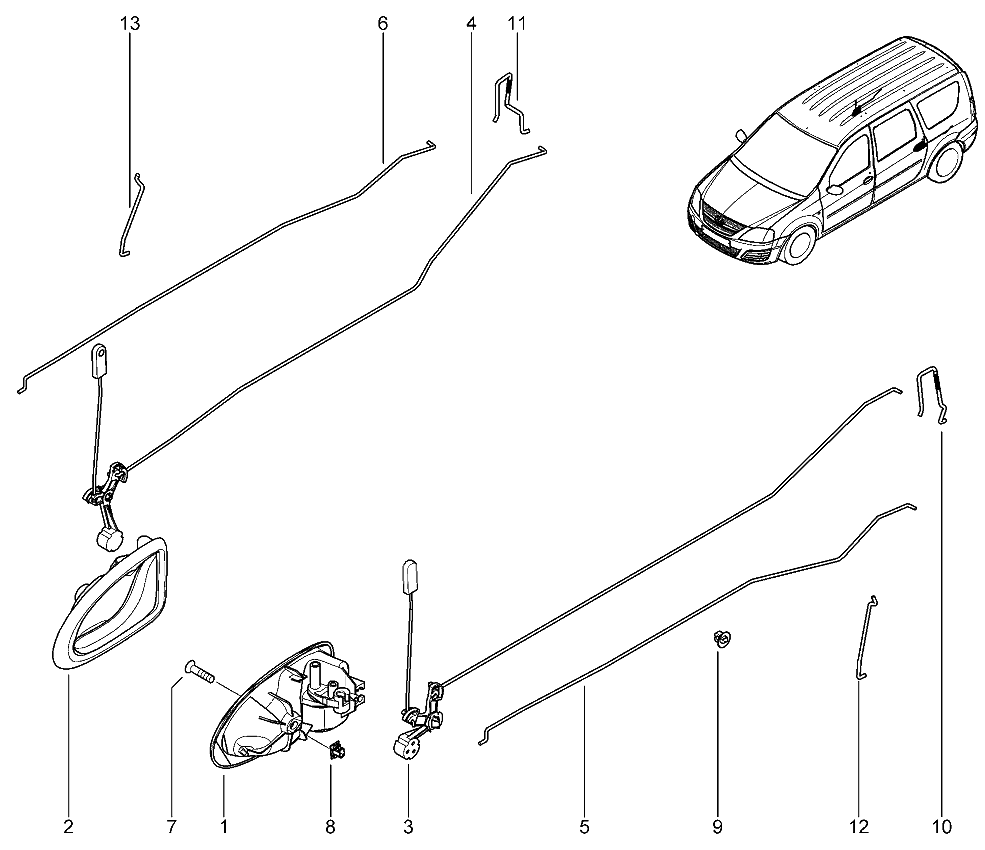 13
6
4
11
2
7
1
8
3
5
9
12
10