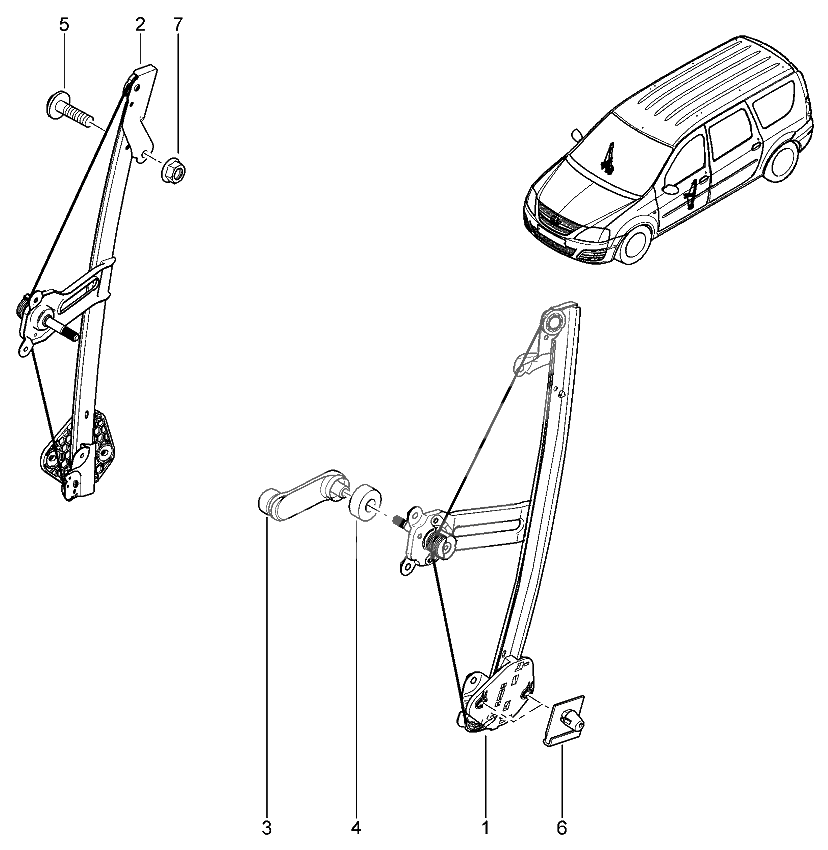 5
2
7
3
4
1
6