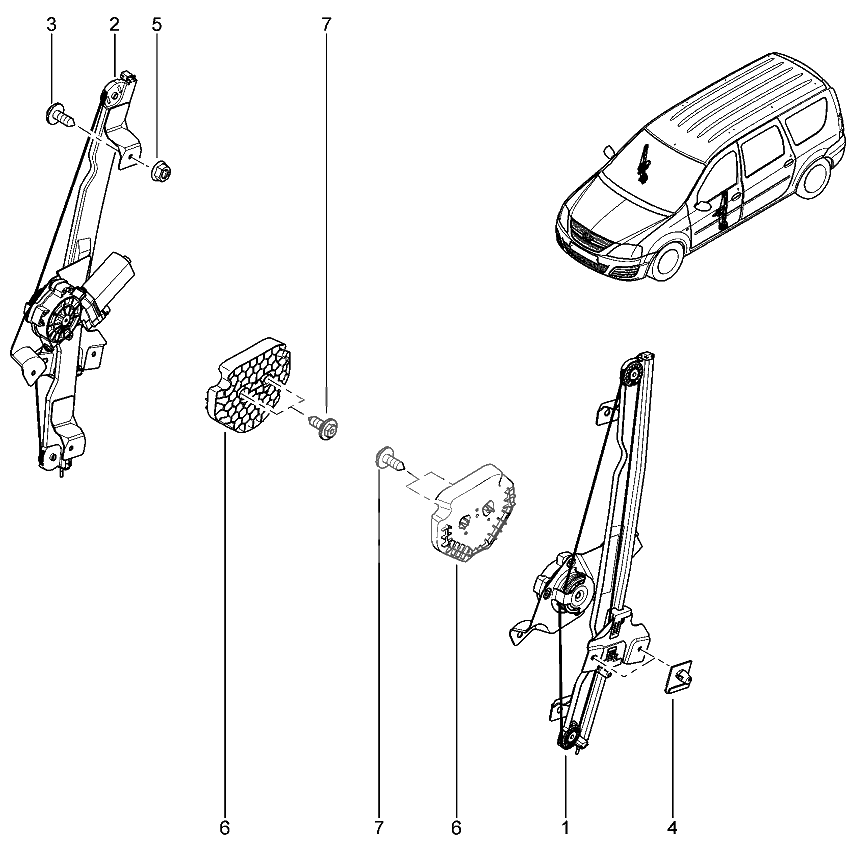 3 2 5
7
6
7
6
1
4