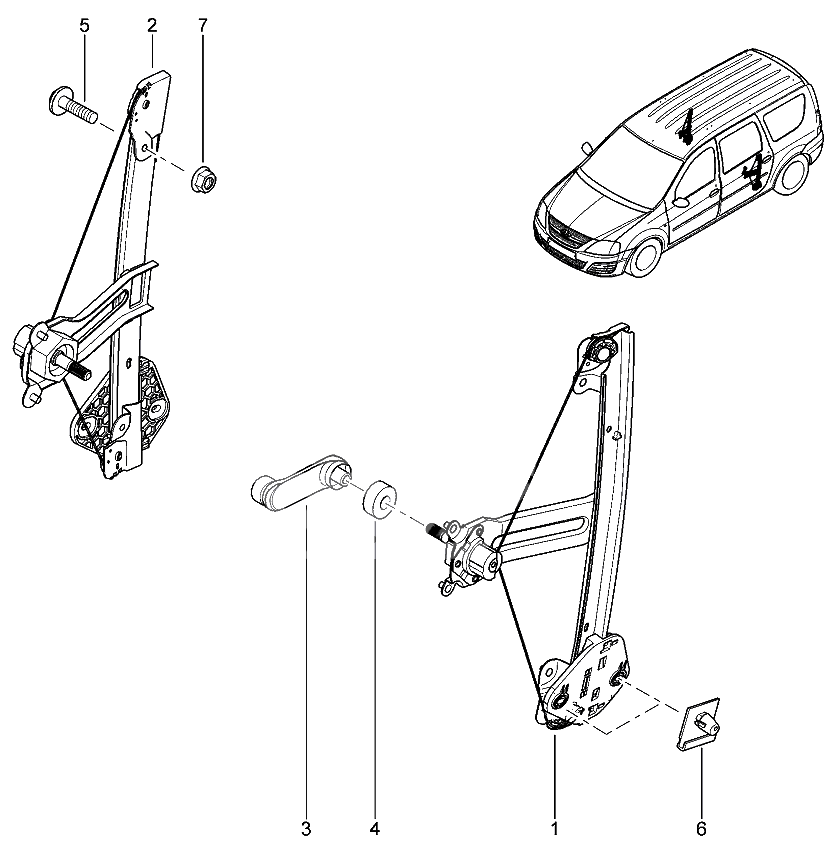 5
2
7
3
4
1
6