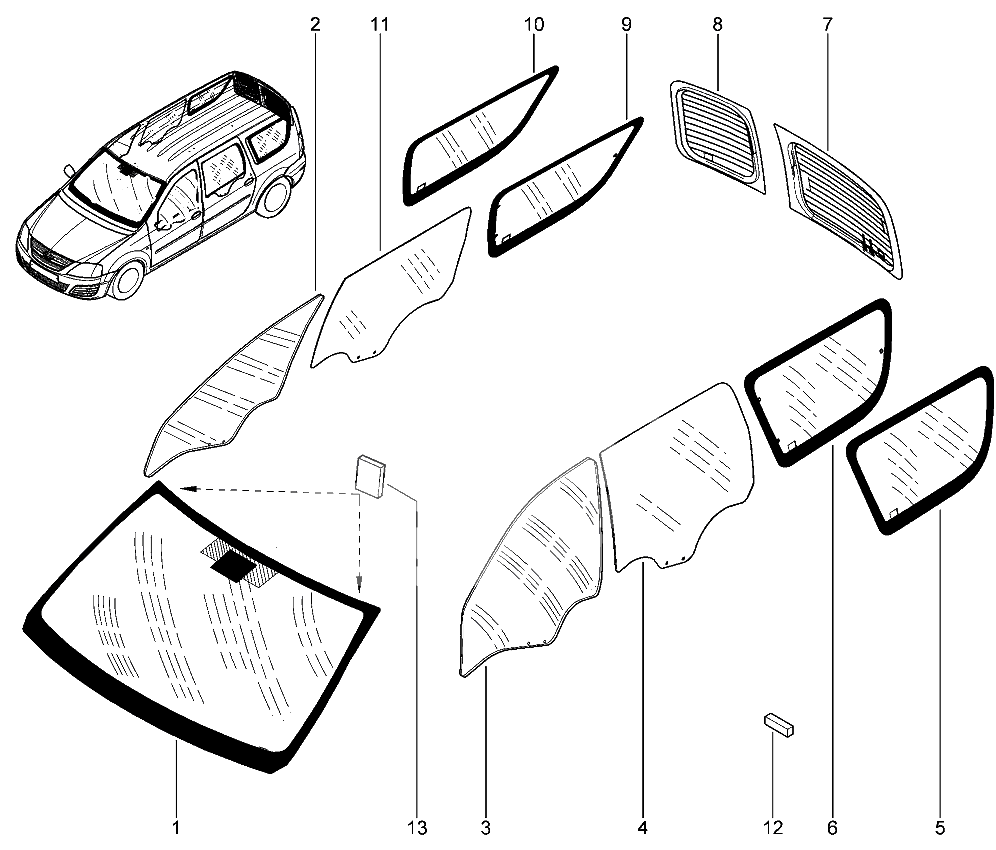 2
11
10
9
8
7
1
13
3
4
12
6
5