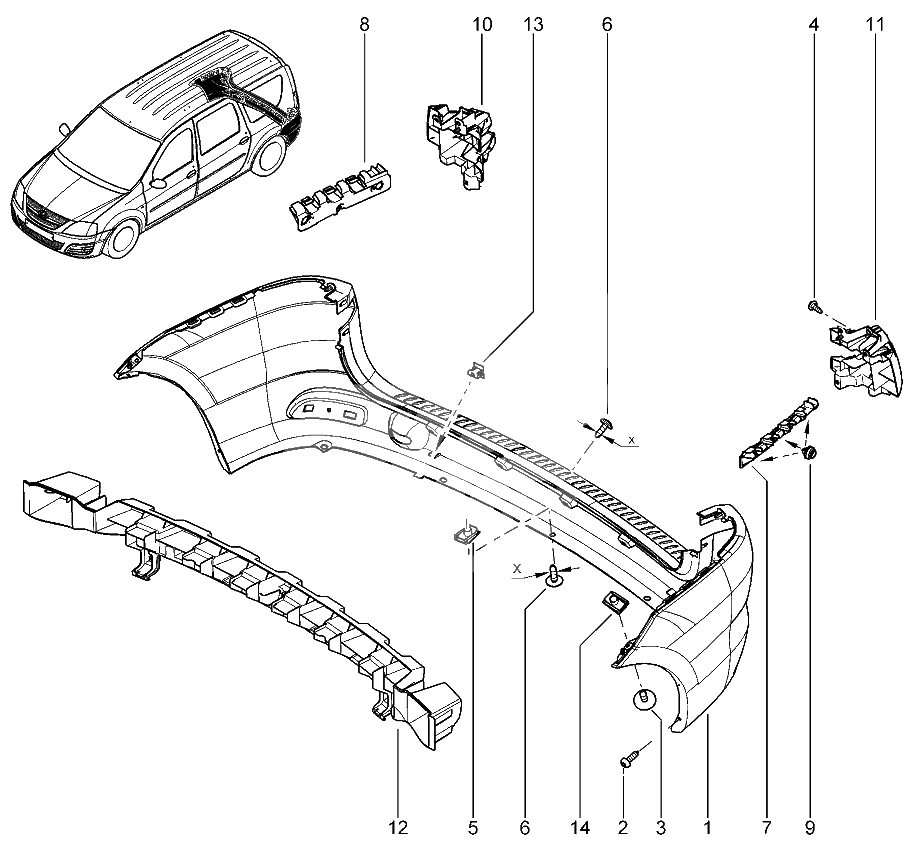 8
10
13
6
4
11

x

x

12
5
6
14
2
3
1
7
9