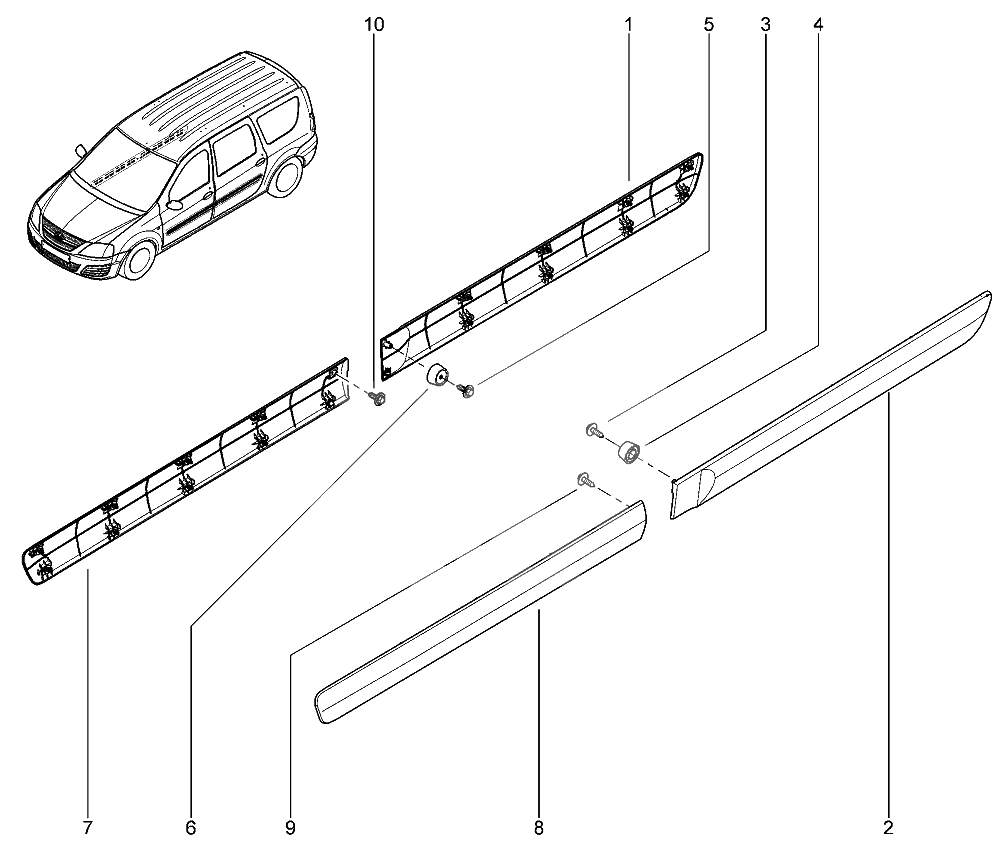 10
1
5
3
4
7
6
9
8
2