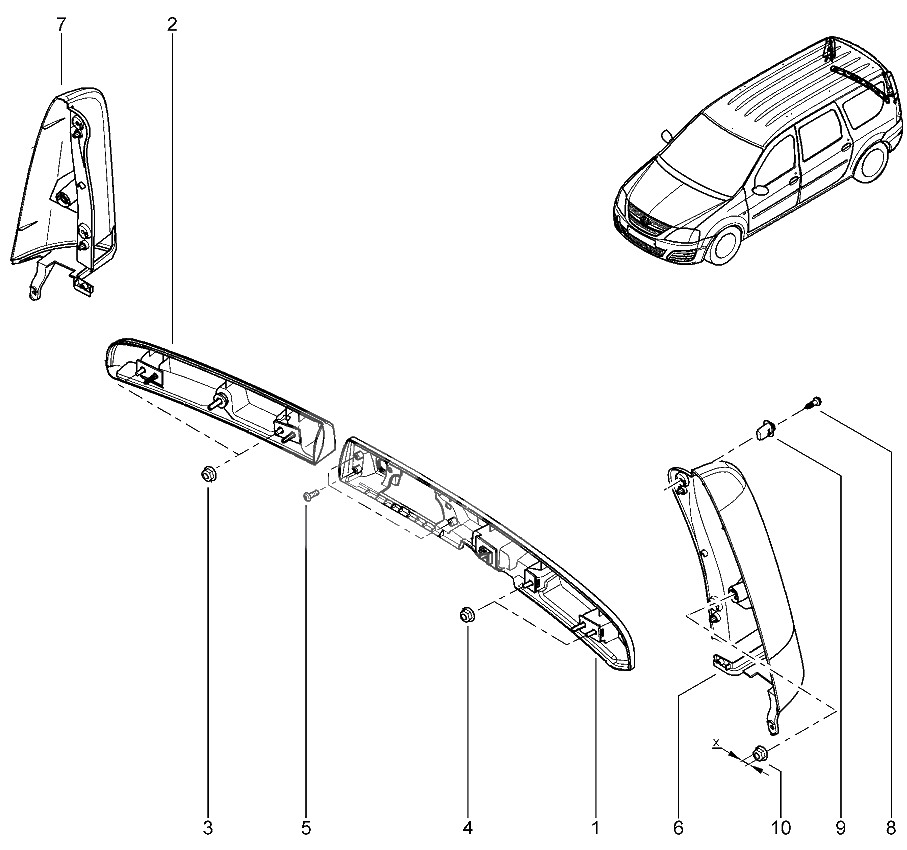 7
2
x
3
5
4
1
6
10
9
8